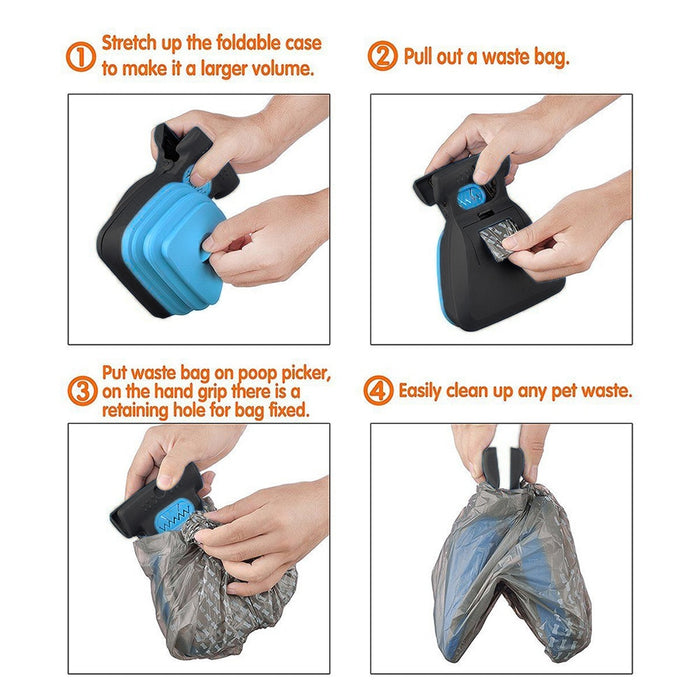 ① Stretch up the foldable case to make it a larger volume.

② Pull out a waste bag.

③ Put waste bag on poop picker, on the hand grip there is a retaining hole for bag fixed.

④ Easily clean up any pet waste.