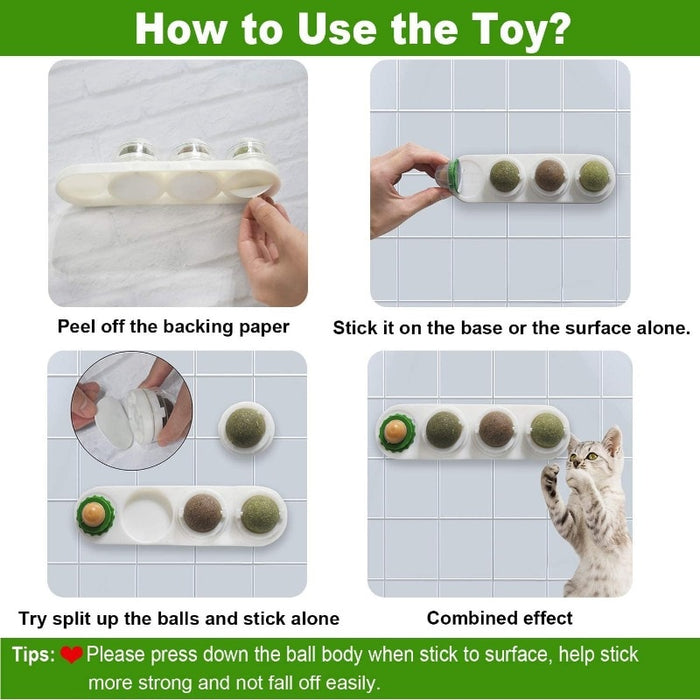 How to Use the Toy?

Peel off the backing paper

Stick it on the base or the surface alone.

Try split up the balls and stick alone

Combined effect

Tips: ❤ Please press down the ball body when stick to surface, help stick more strong and not fall off easily.